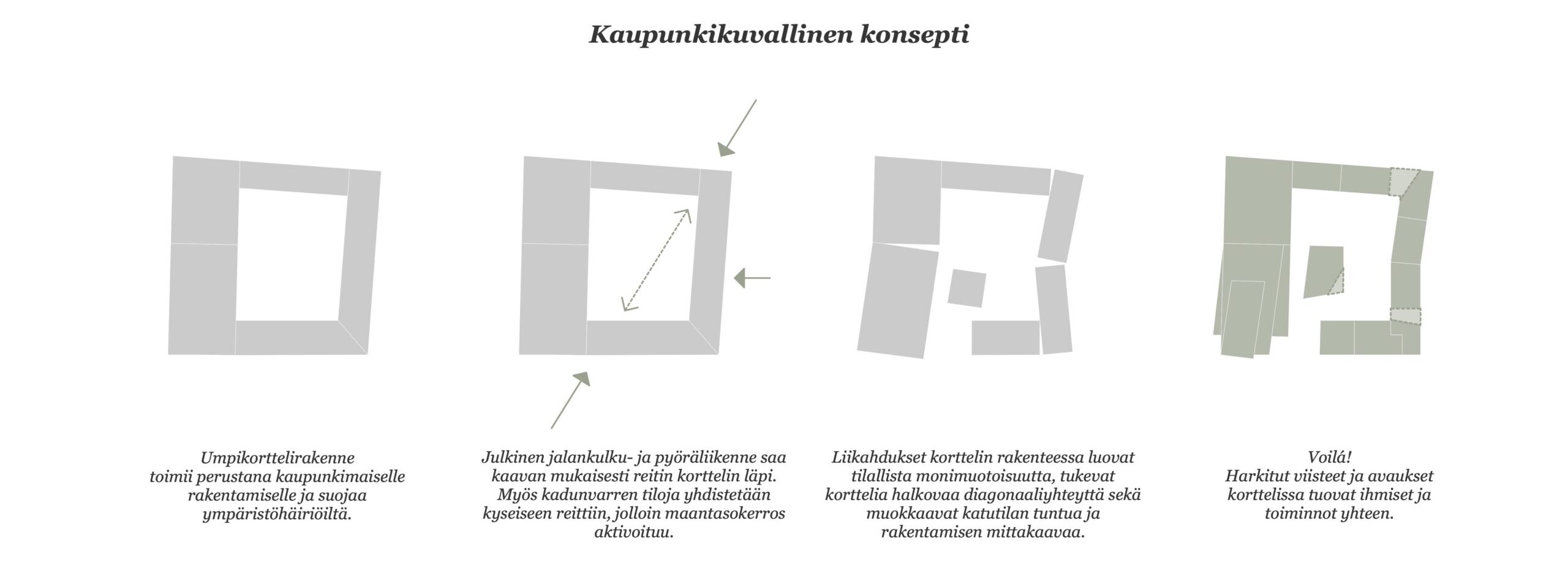 Kaupunkikuvallinen konsepti

Umpikorttelirakenne toimii perustana kaupunkimaiselle rakentamiselle ja suojaa ympäristöhäiriöiltä.

Julkinen jalankulku- ja pyöräliikenne saa kaavan mukaisesti reitin korttelin läpi. Myös kadunvarren tiloja yhdistetään kyseiseen reittiin, jolloin maantasokerros aktivoituu.

Liikahdukset korttelin rakenteessa luovat tilallista monimuotoisuutta, tukevat korttelia halkovaa diagonaaliyhteyttä sekä muokkaavat katutilan tuntua ja rakentamisen mittakaavaa.

Voilá!
Harkitut viisteet ja avaukset korttelissa tuovat ihmiset ja toiminnot yhteen.